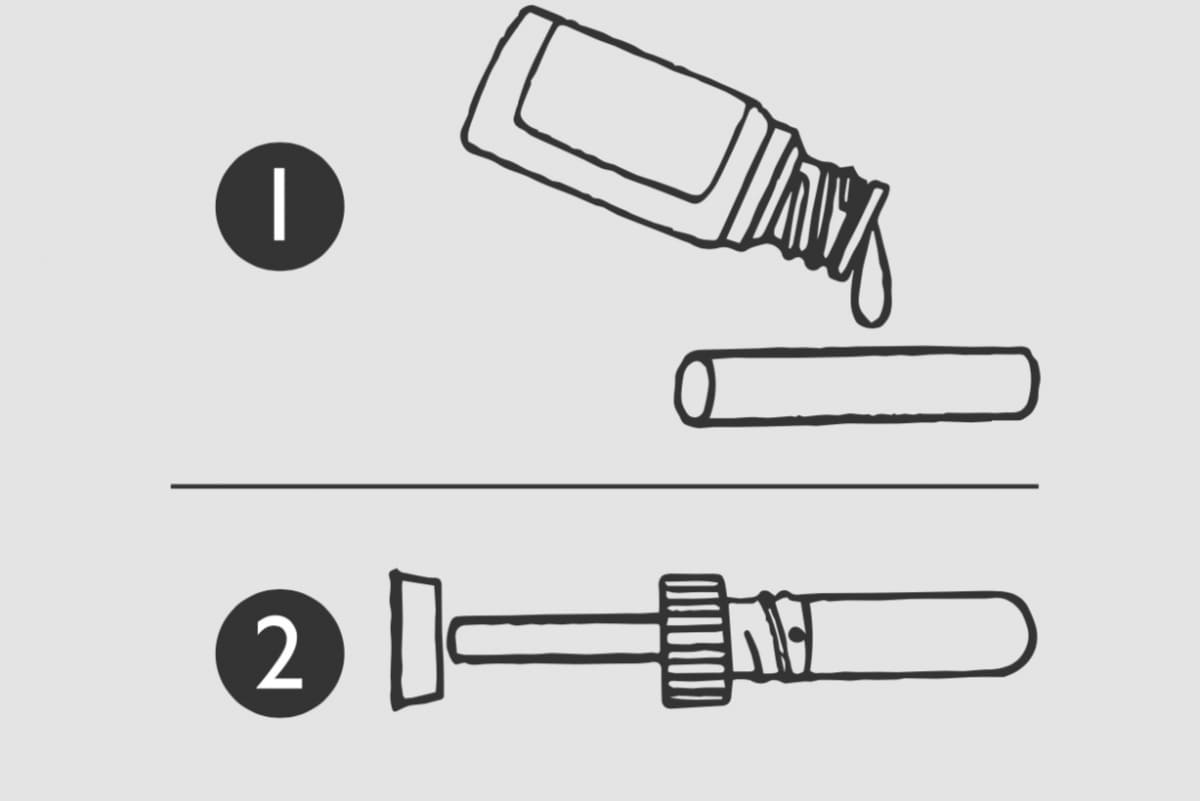 1

2